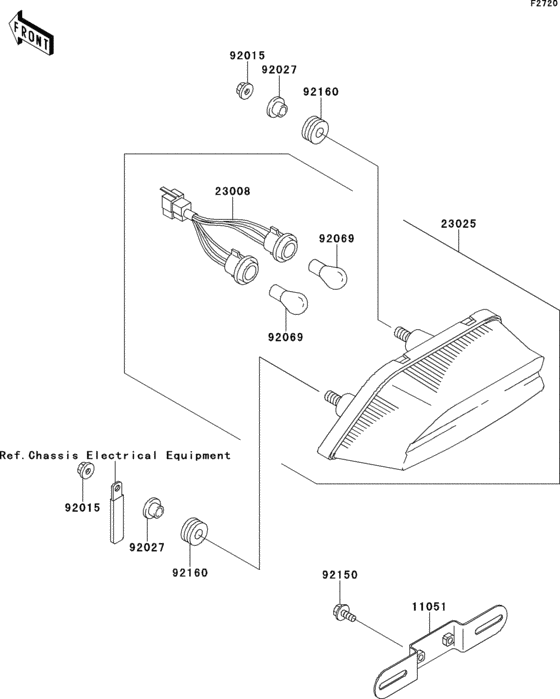 F2720

FRONT

92015
92027
92160

23008

23025

92069

92069

Ref.Chassis Electrical Equipment

92015

92027

92160

92150

11051