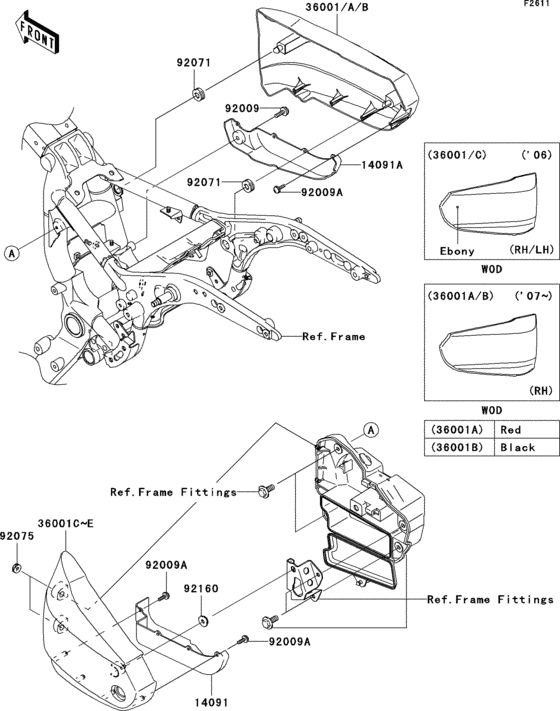 F2611

FRONT

36001/A/B

92071

92009

14091A

92071

92009A

A

Ref.Frame

(36001/C) ('06)

Ebony (RH/LH)

WOD

(36001A/B) ('07~)

(RH)

WOD

| (36001A) | Red |
|---|---|
| (36001B) | Black |

A

Ref.Frame Fittings

36001C~E

92075

92009A

92160

Ref.Frame Fittings

92009A

14091