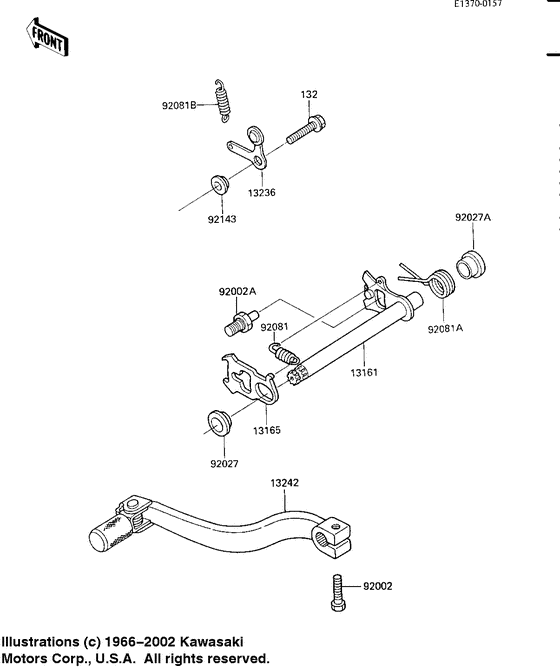 E1370-0157

FRONT

92081B

132

13236

92143

92027A

92002A

92081

92081A

13161

13165

92027

13242

92002

Illustrations (c) 1966–2002 Kawasaki Motors Corp., U.S.A. All rights reserved.