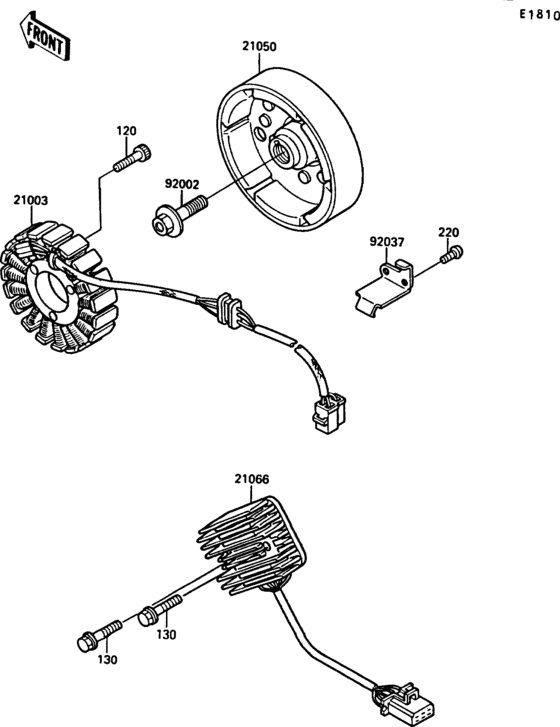 E1810

FRONT

21050

120

92002

21003

92037

220

21066

130

130