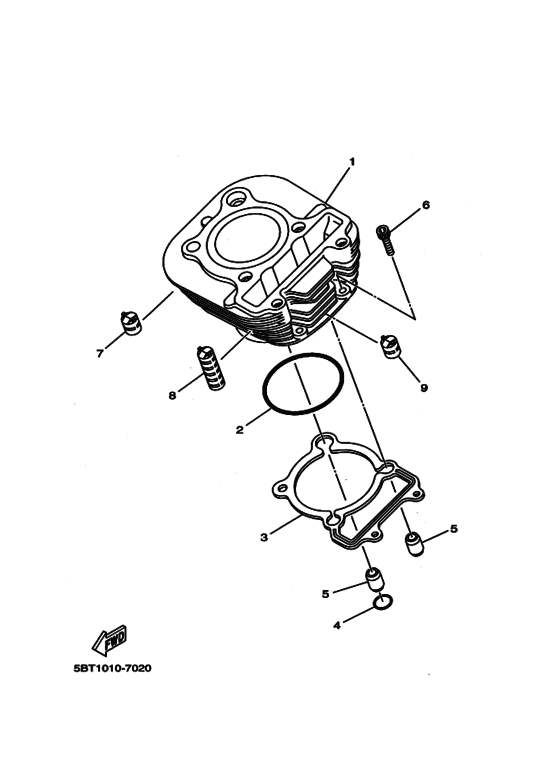 1
6
7
9
8
2
3
5
5
4
FWD
5BT1010-7020