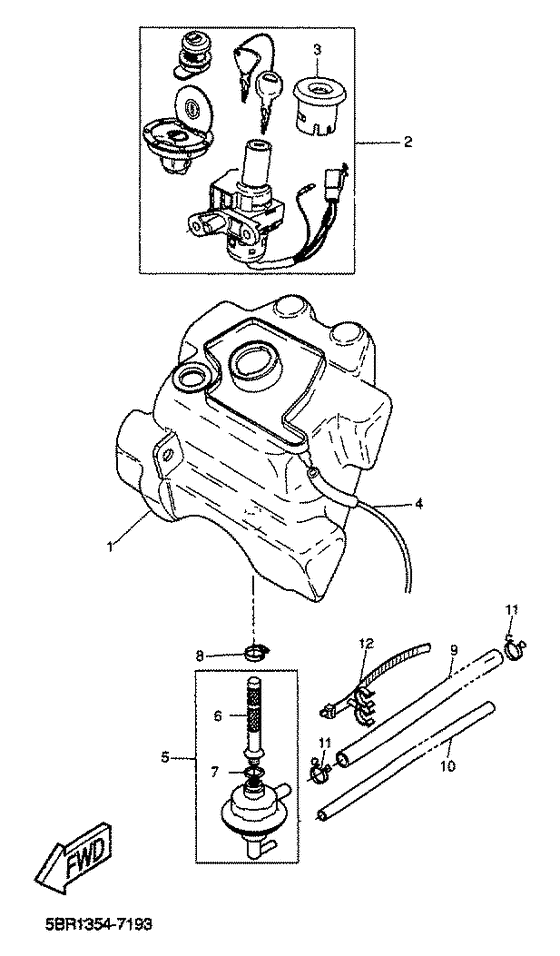 3
2
4
1
11
12
9
8
6
5
7
11
10
FWD
5BR1354-7193