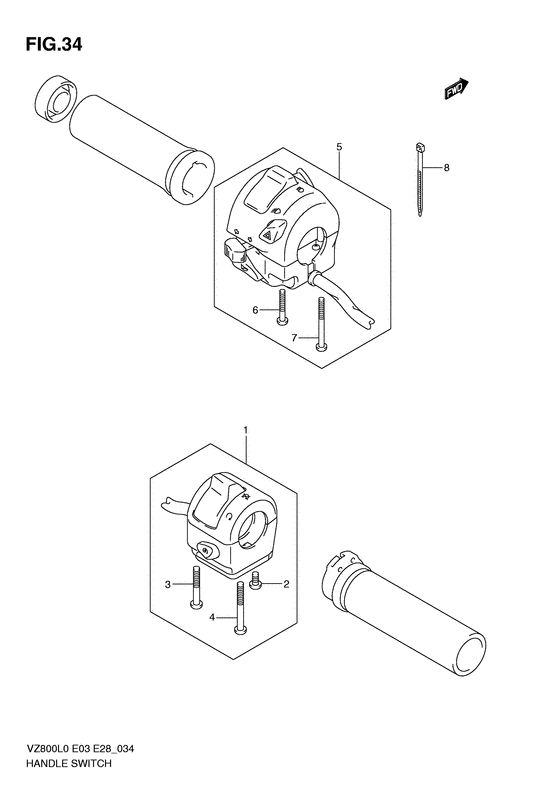 FIG.34

FWD

5

8

6

7

1

3

2

4

VZ800L0 E03 E28_034
HANDLE SWITCH