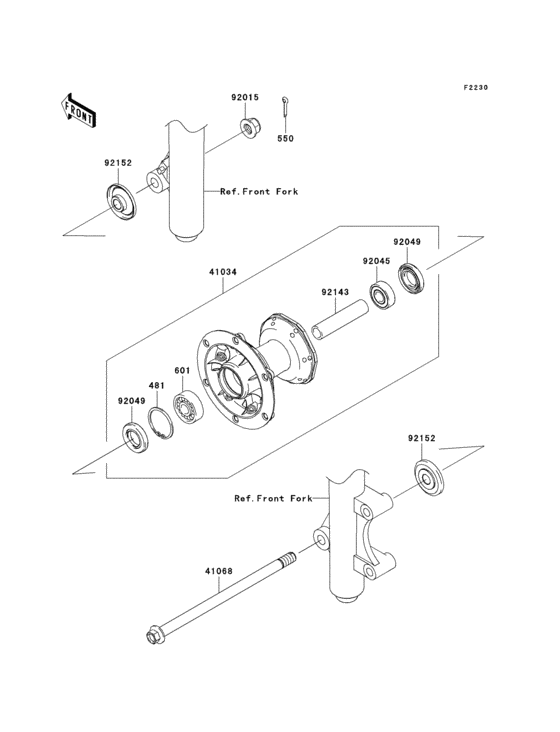 F2230

FRONT

92015

550

92152

Ref.Front Fork

41034

92049

92045

92143

601

481

92049

92152

Ref.Front Fork

41068