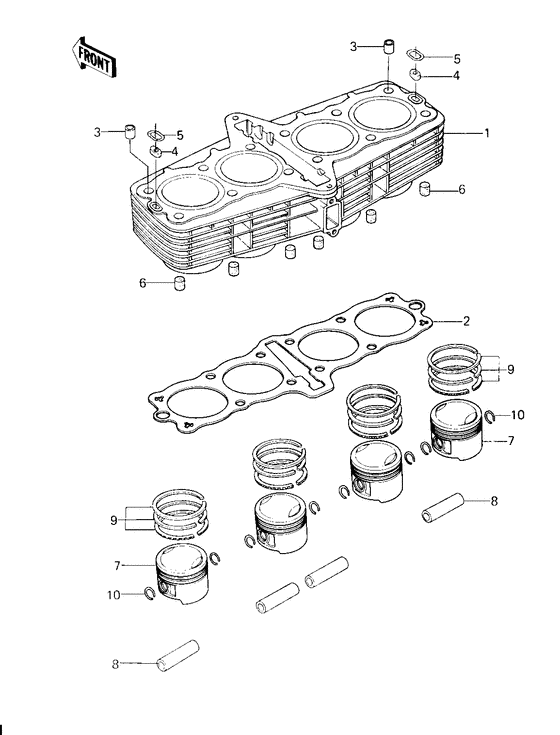 FRONT

3
5
4
3
5
4
1
6
6
2
9
10
7
8
9
7
10
8