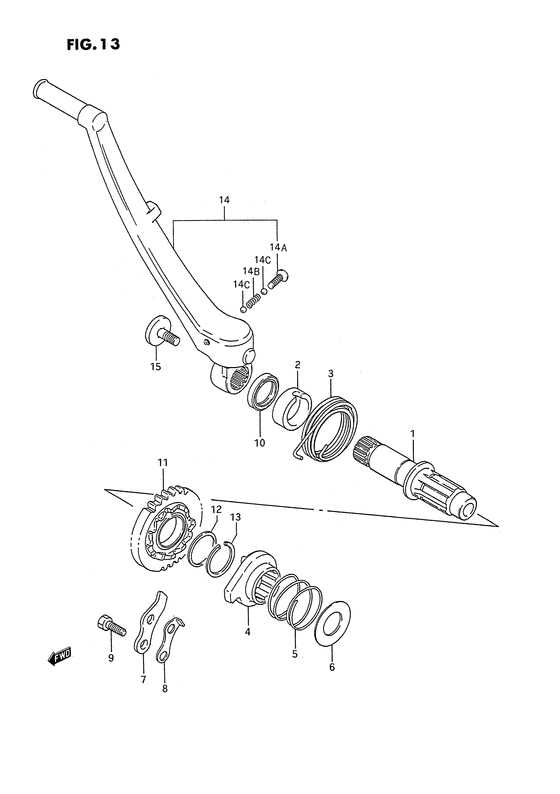 FIG.13

14
14A
14C
14B
14C
15
2
3
10
1
11
12
13
4
5
6
9
7
8
FWD