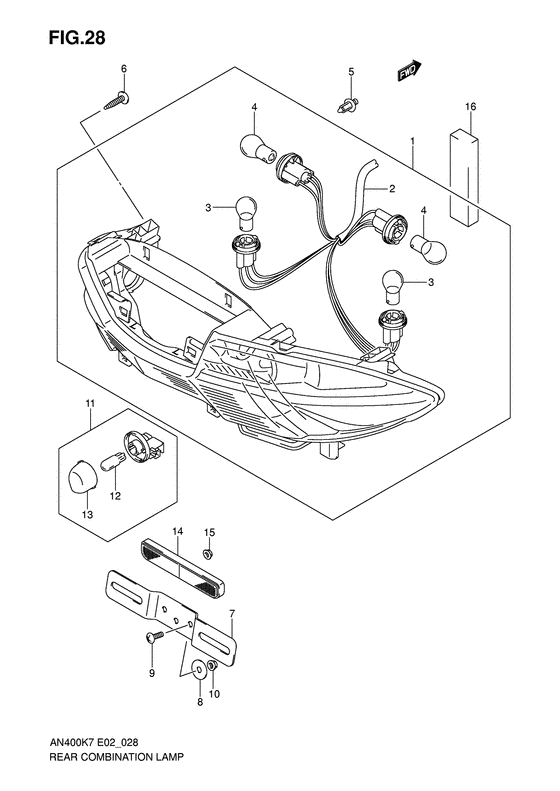 FIG.28

6
5
FWD
16
4
1
2
3
4
3
11
12
13
14
15
7
9
8
10

AN400K7 E02_028
REAR COMBINATION LAMP