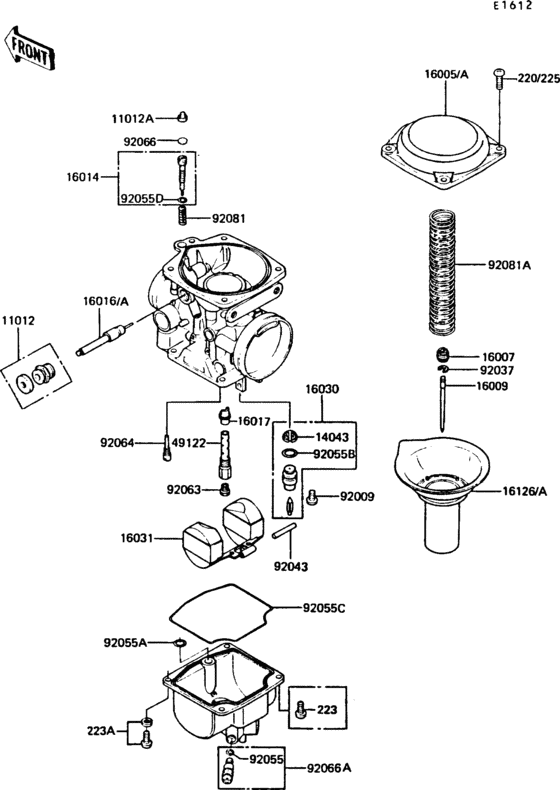 E1612

FRONT

16005/A
220/225
11012A
92066
16014
92055D
92081
92081A
16016/A
11012
16007
92037
16009
16030
16017
14043
92064
49122
92055B
92063
92009
16126/A
16031
92043
92055C
92055A
223
223A
92055
92066A