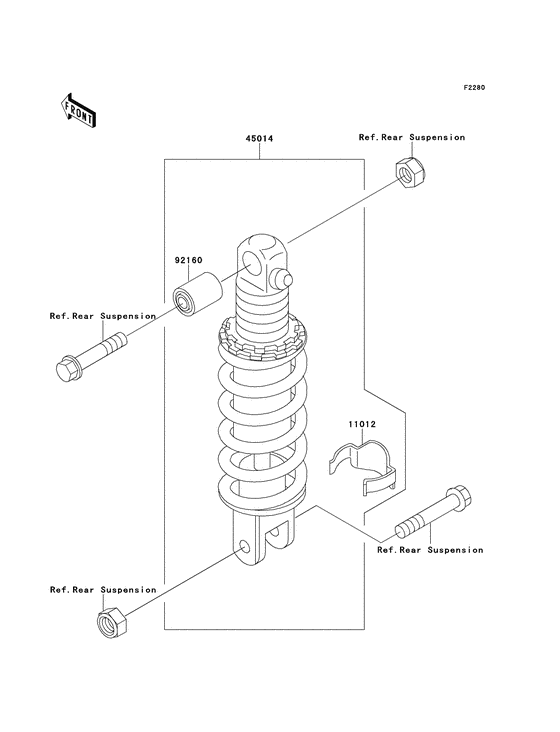 F2280

FRONT

45014

Ref.Rear Suspension

92160

Ref.Rear Suspension

11012

Ref.Rear Suspension

Ref.Rear Suspension