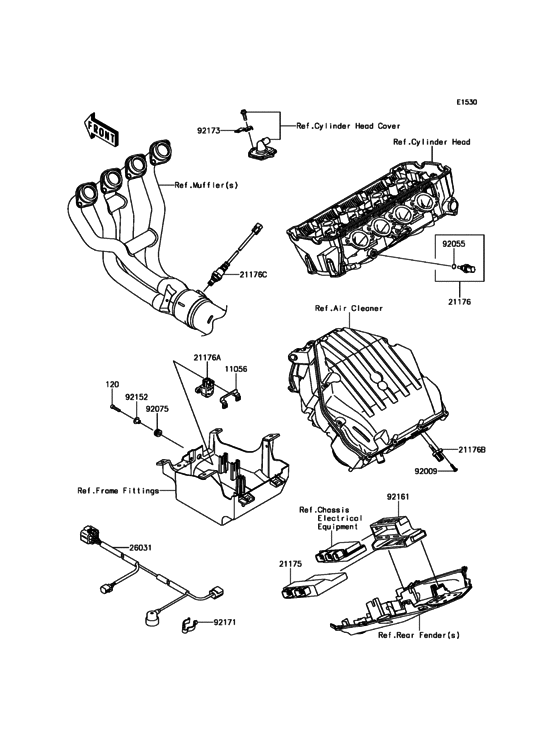 E1530

FRONT

92173

Ref.Cylinder Head Cover

Ref.Cylinder Head

Ref.Muffler(s)

21176C

92055

21176

Ref.Air Cleaner

21176A

11056

120

92152

92075

21176B

92009

Ref.Frame Fittings

Ref.Chassis Electrical Equipment

92161

26031

21175

92171

Ref.Rear Fender(s)