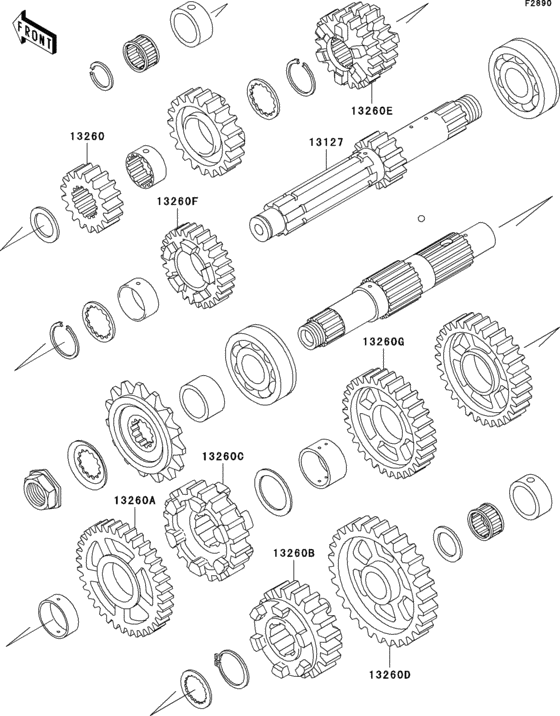 F2890

FRONT

13260E

13260

13127

13260F

13260G

13260C

13260A

13260B

13260D