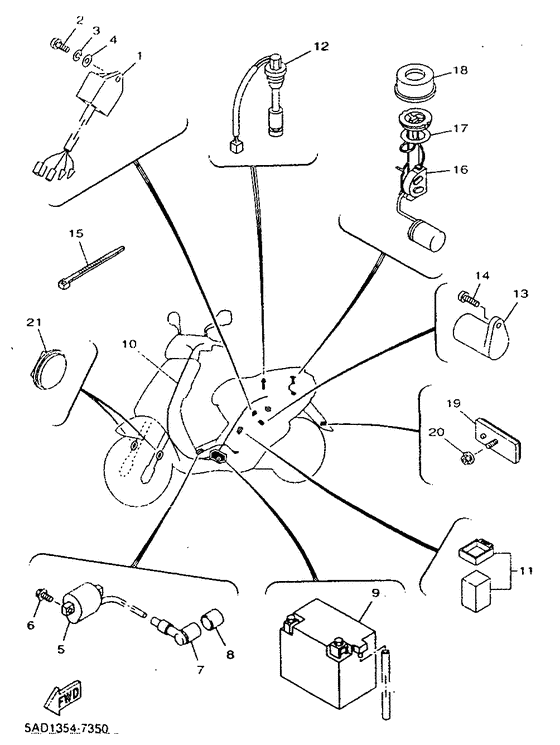 2
3
4
1
12
18
17
16
15
14
13
21
10
19
20
11
6
5
7
8
9
FWD
5AD1354-7350