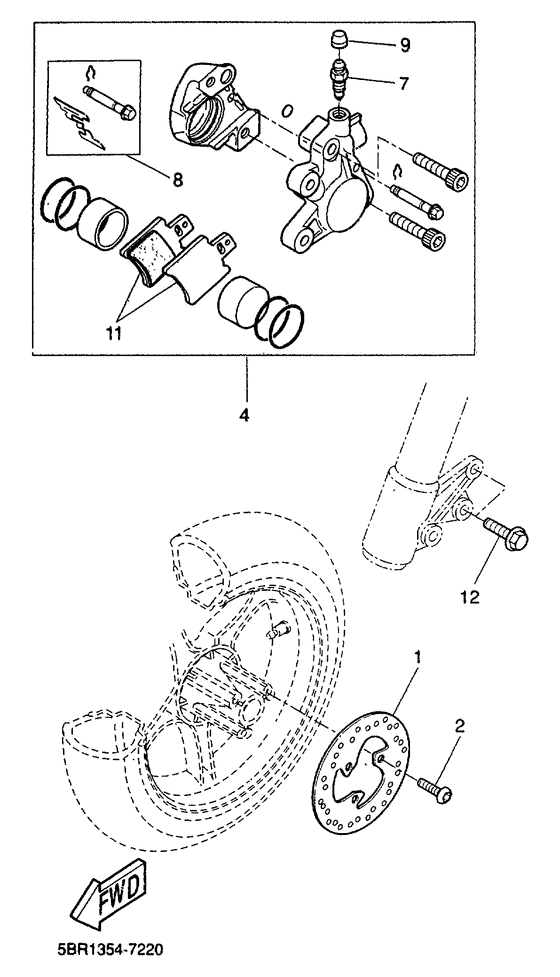 9
7
8
11
4
12
1
2
FWD
5BR1354-7220