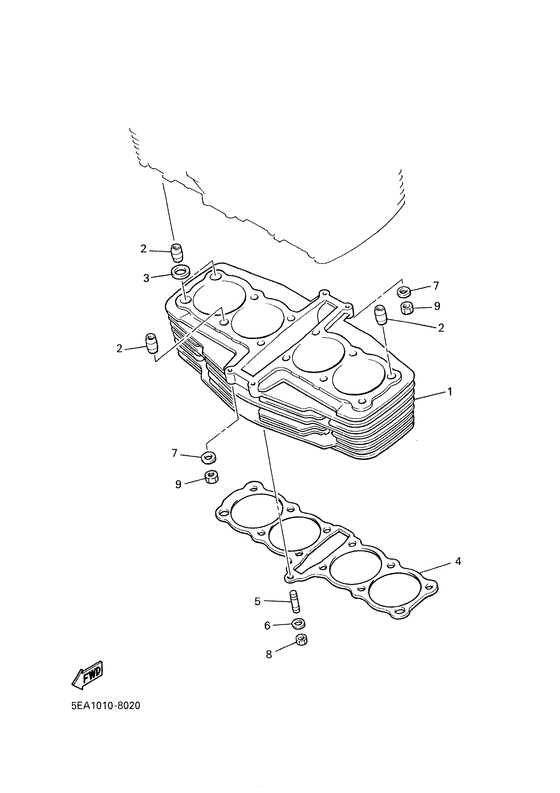 2
3
7
9
2
2
1
7
9
4
5
6
8
FWD
5EA1010-8020