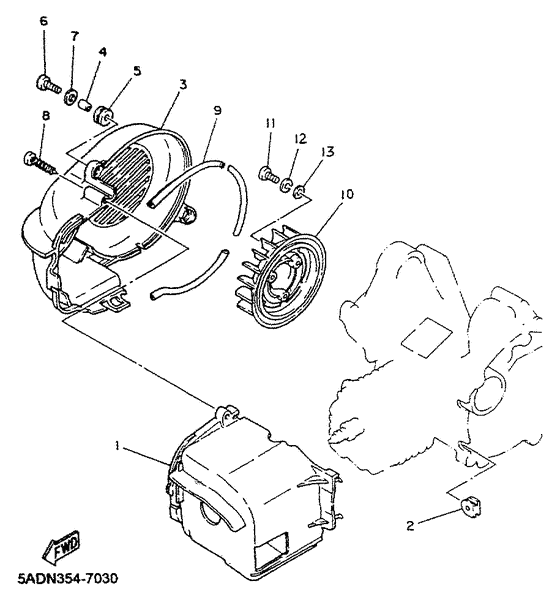 6
7
4
5
3
8
9
11
12
13
10
1
2
FWD
5ADN354-7030