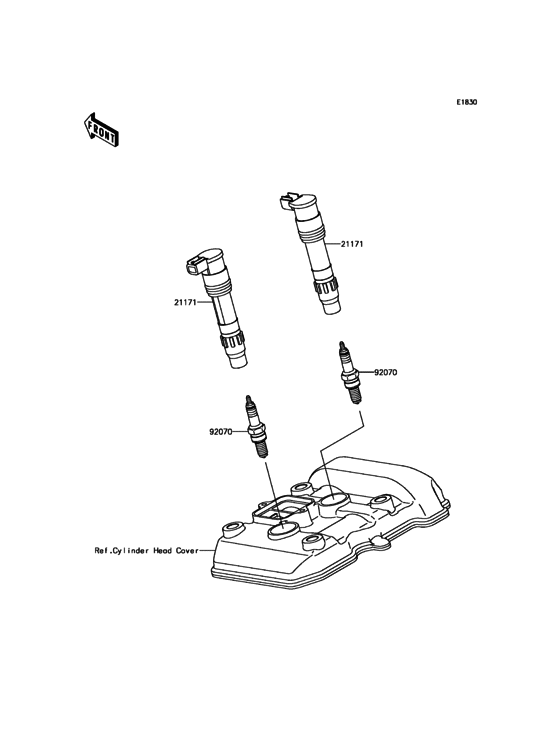 E1830

FRONT

21171

21171

92070

92070

Ref.Cylinder Head Cover