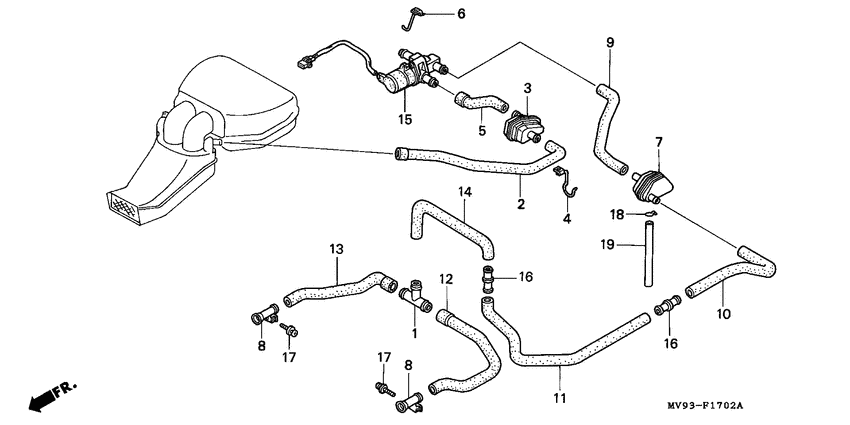 6
9
3
15
5
7
2
4
14
18
19
13
16
12
1
10
8
17
16
17
8
11
FR.
MV93-F1702A