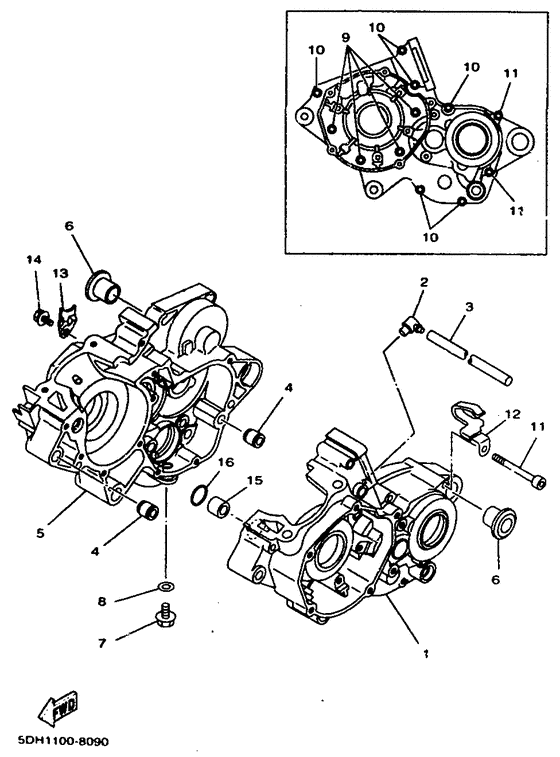 10
9
10
10
11
11
10
6
14
13
2
3
4
12
11
16
15
5
4
6
8
7
1
FWD
5DH1100-8090