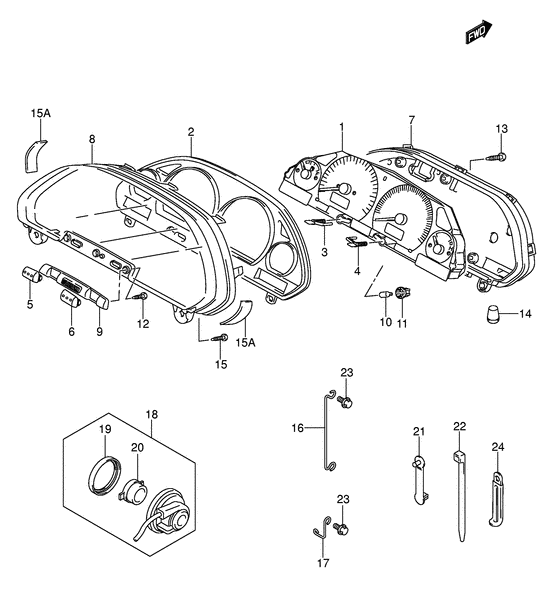 FWD

15A
8
2
1
7
13
3
4
5
6
9
12
10
11
14
15A
15
23
16
18
19
20
21
22
24
23
17