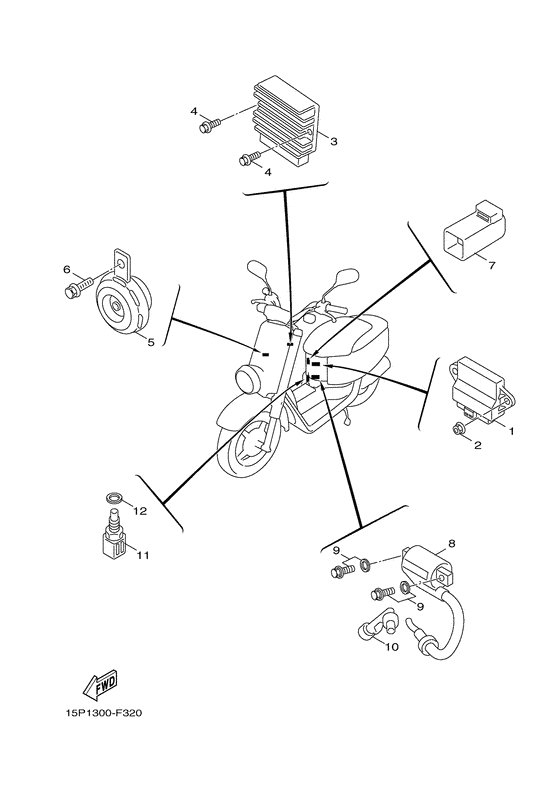 4
3
4
7
6
5
1
2
12
11
8
9
9
10
FWD
15P1300-F320