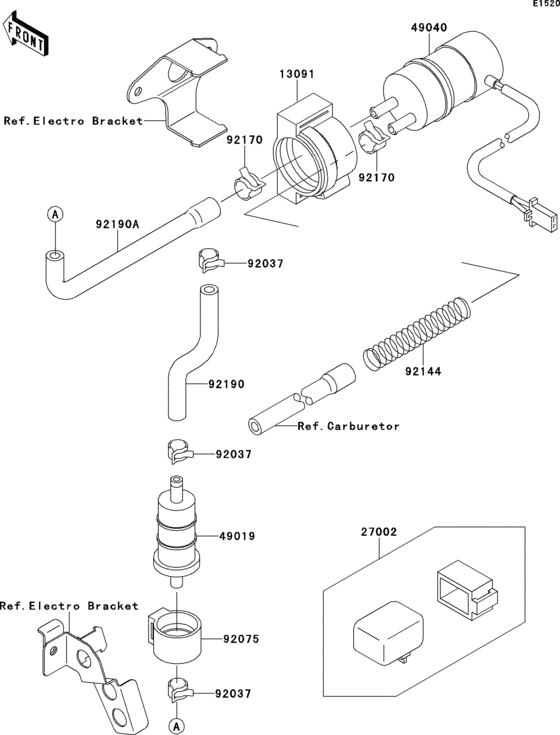 E1520

FRONT

49040

13091

Ref.Electro Bracket

92170

92170

A

92190A

92037

92144

92190

Ref.Carburetor

92037

49019

27002

Ref.Electro Bracket

92075

92037

A