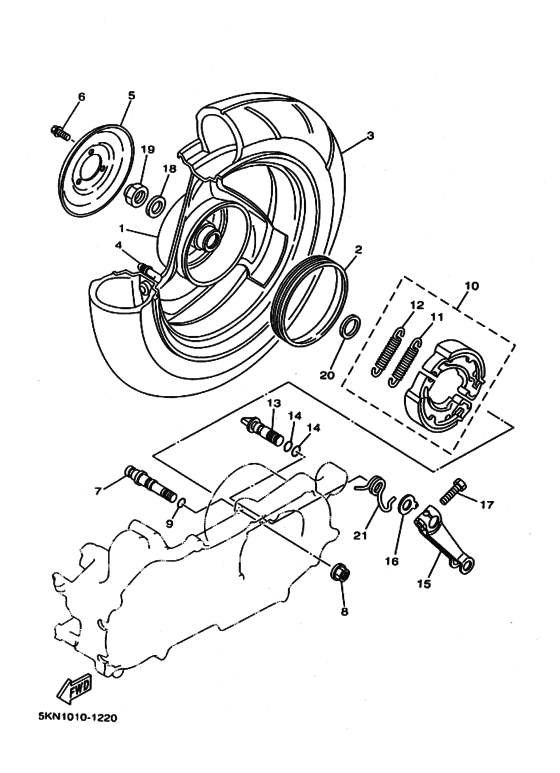 6
5
19
18
3
1
4
2
10
12
11
20
13
14
14
7
9
21
16
17
15
8
FWD
5KN1010-1220