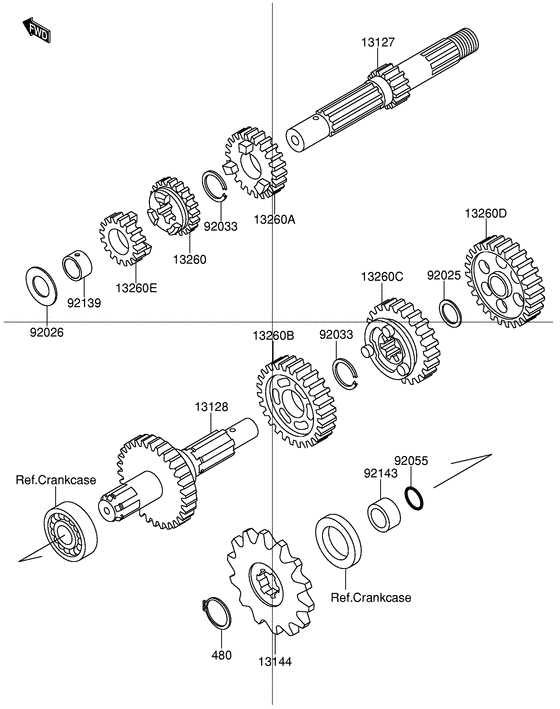 FWD

13127

92033

13260A

13260

13260E

92139

92026

13260D

13260C

92025

13260B

92033

13128

92055

92143

Ref.Crankcase

Ref.Crankcase

480

13144