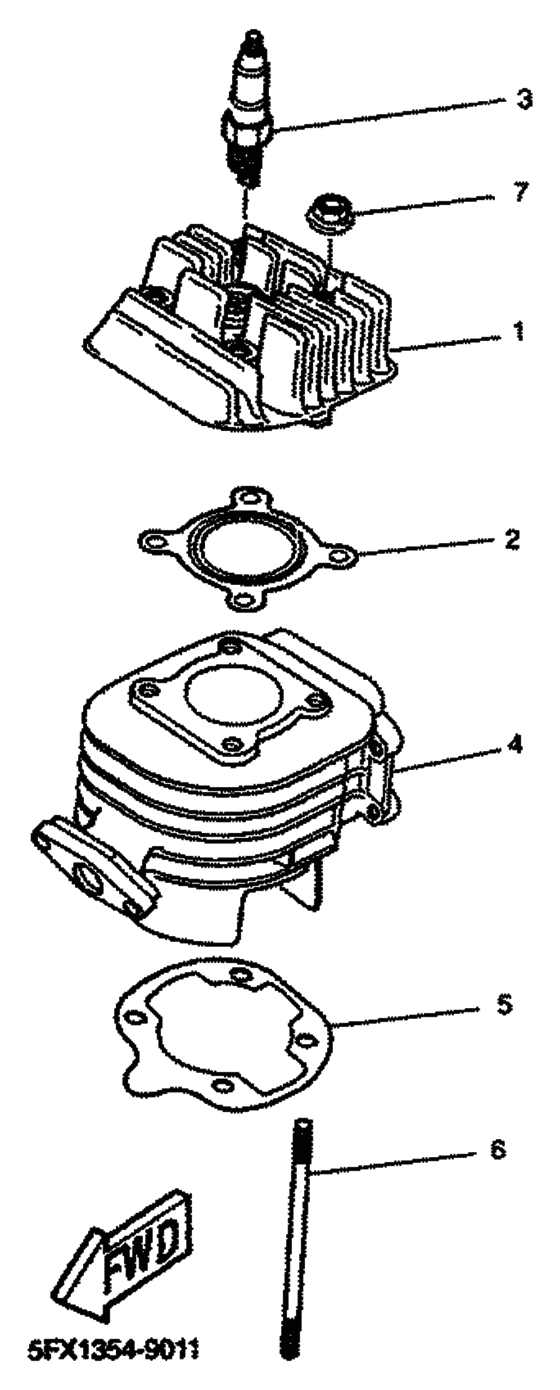 3
7
1
2
4
5
6
FWD
5FX1354-9011