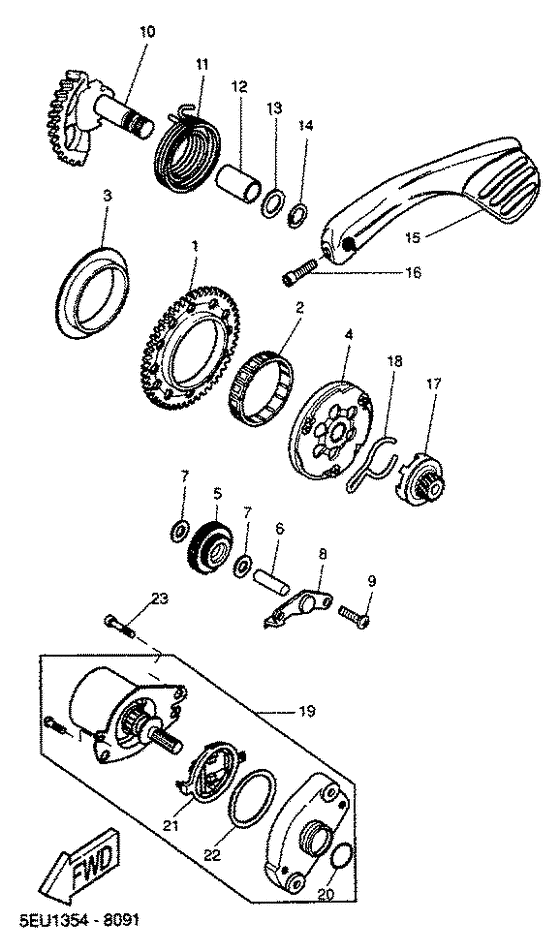 10
11
12
13
14
3
1
15
16
2
4
18
17
7
5
7
6
8
9
23
19
21
22
20
FWD
5EU1354 - 8091