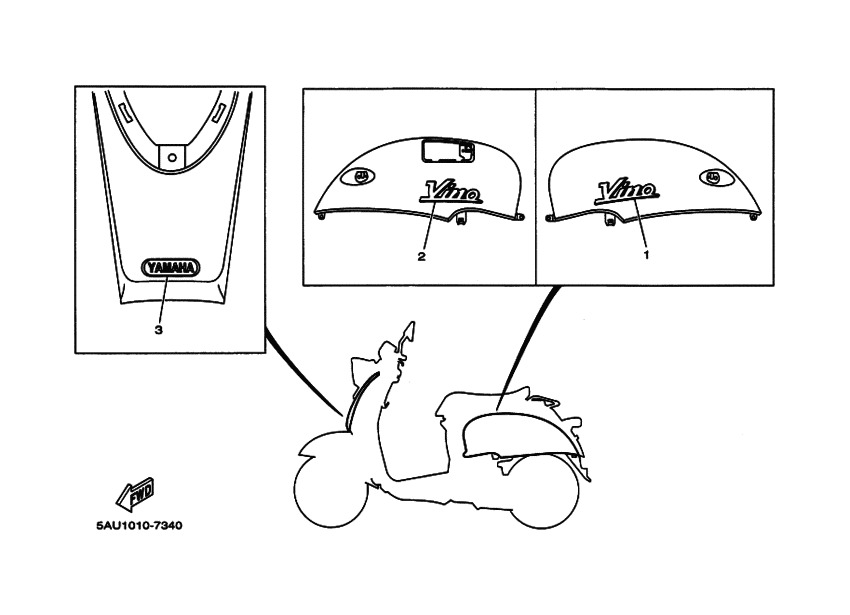 YAMAHA
3
Vino
2
Vino
1
FWD
5AU1010-7340