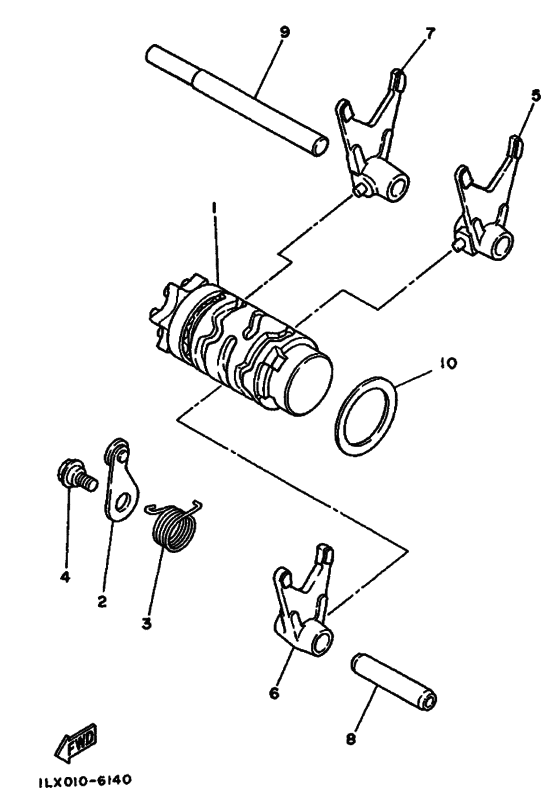 9
7
5
1
10
4
2
3
6
8
FWD
1LX010-6140