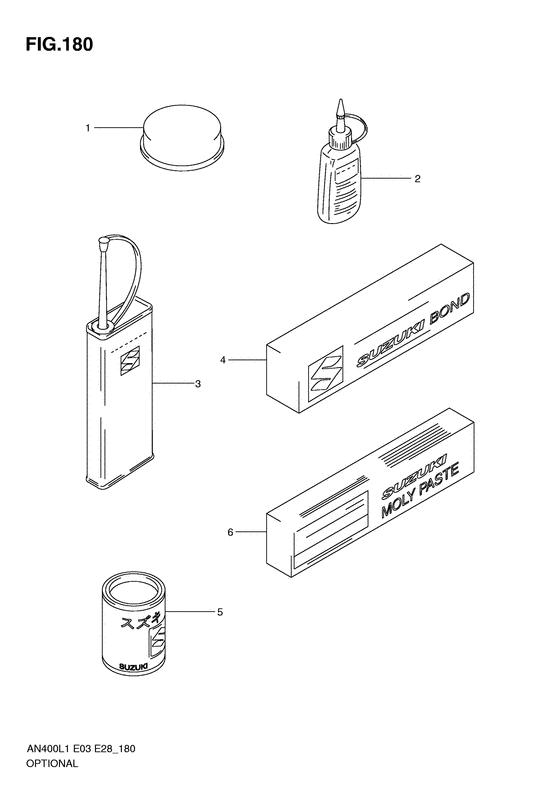 FIG.180

1

2

3

4

SUZUKI BOND

SUZUKI
MOLY PASTE

6

スズキ

SUZUKI

5

AN400L1 E03 E28_180
OPTIONAL