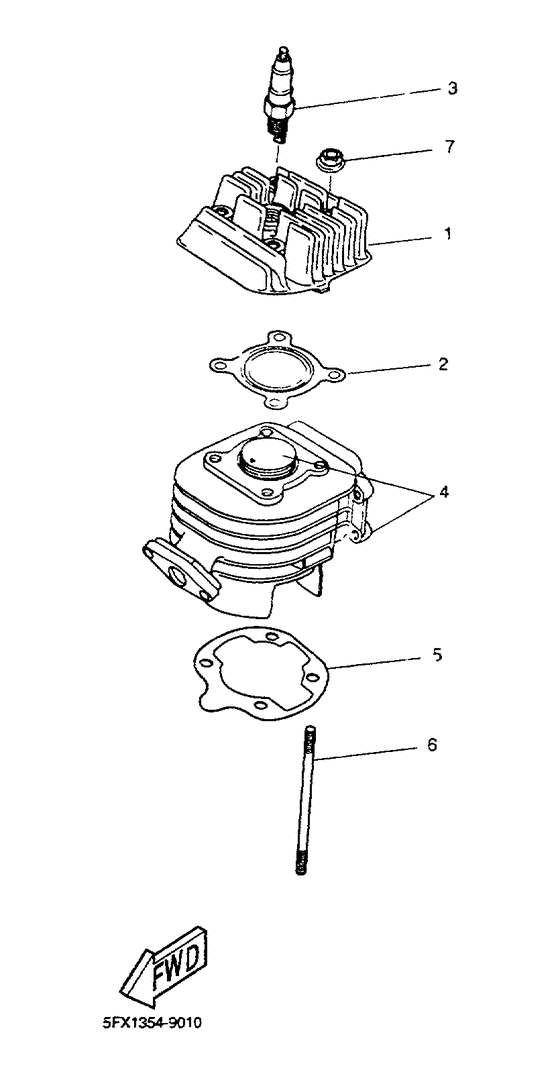 3
7
1
2
4
5
6
FWD
5FX1354-9010