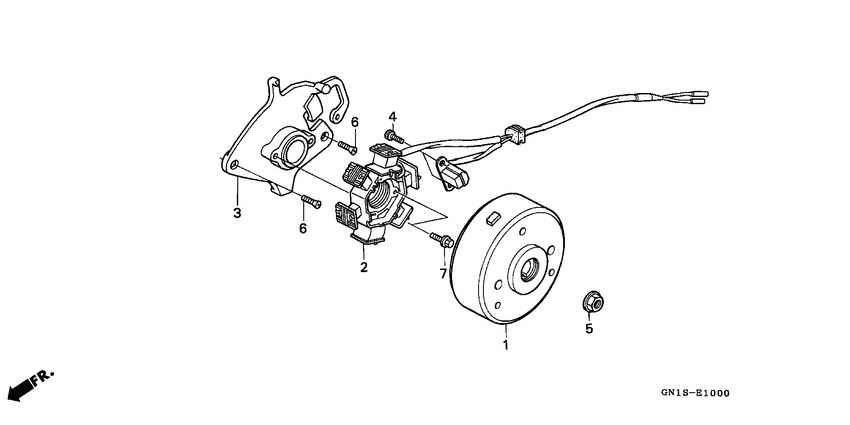 6
4
3
6
2
7
1
5
FR.
GN1S-E1000