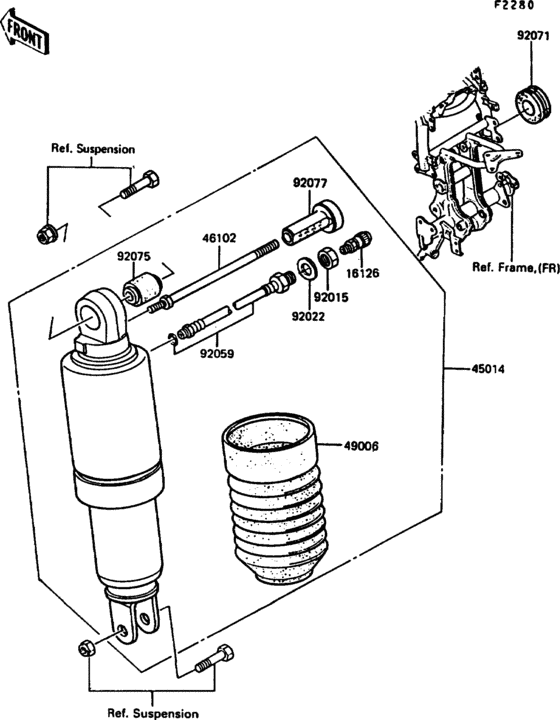 F2280

FRONT

92071

Ref. Suspension

92077

46102

92075

16126

92015

92022

Ref. Frame,(FR)

92059

45014

49006

Ref. Suspension