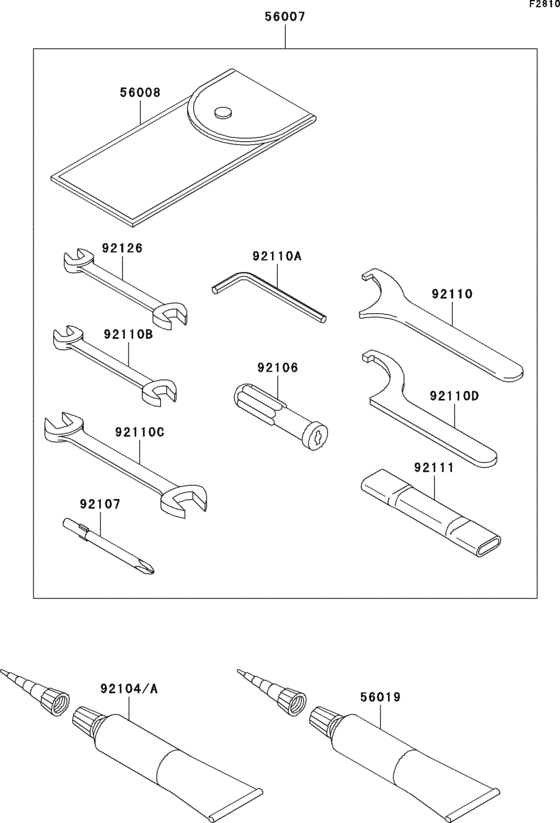 F2810

56007

56008

92126

92110A

92110

92110B

92106

92110D

92110C

92111

92107

92104/A

56019