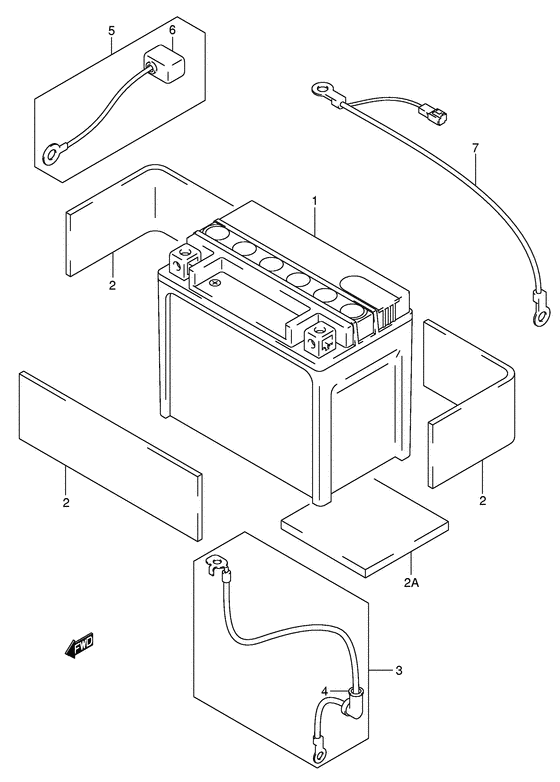 5
6
7
1
2
2
2
2A
FWD
3
4