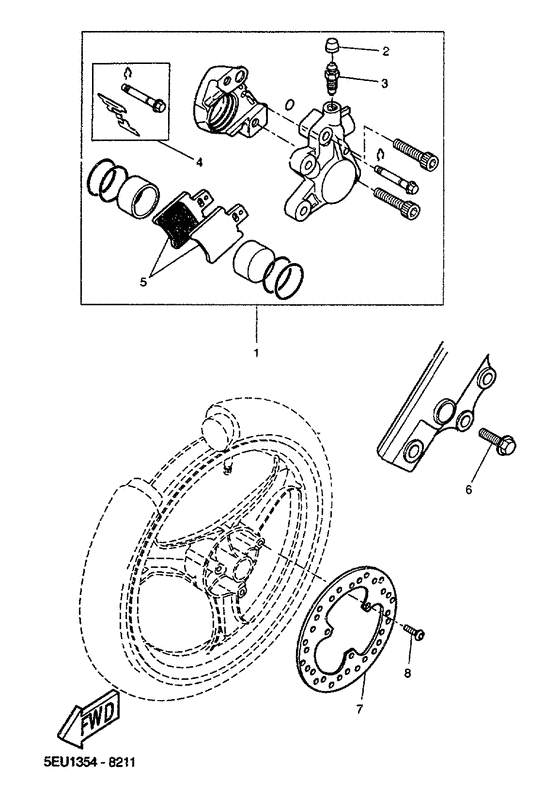 2
3
4
5
1
6
8
7
FWD
5EU1354 - 8211