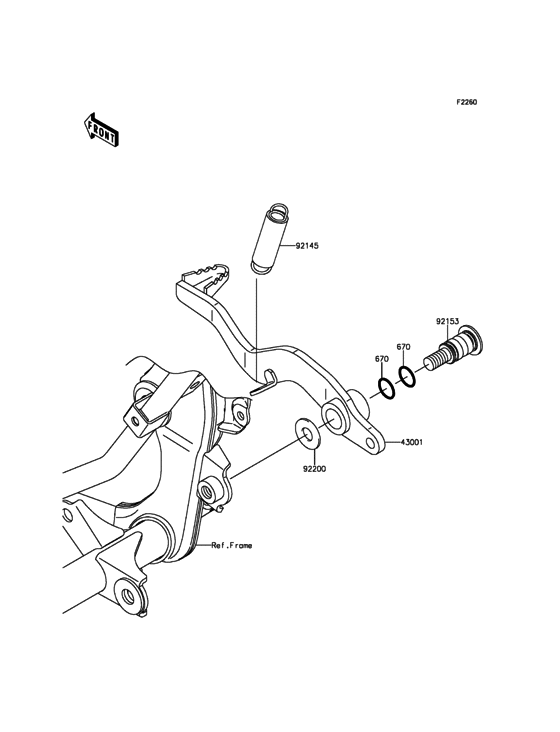 F2260

FRONT

92145

92153

670

670

43001

92200

Ref.Frame