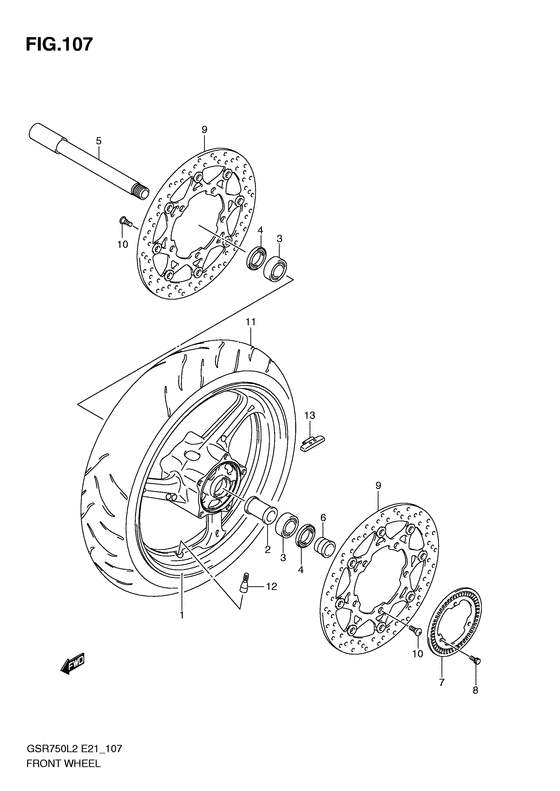 FIG.107

5
9
10
4
3
11
13
9
6
2
3
4
12
1
10
7
8
FWD

GSR750L2 E21_107
FRONT WHEEL