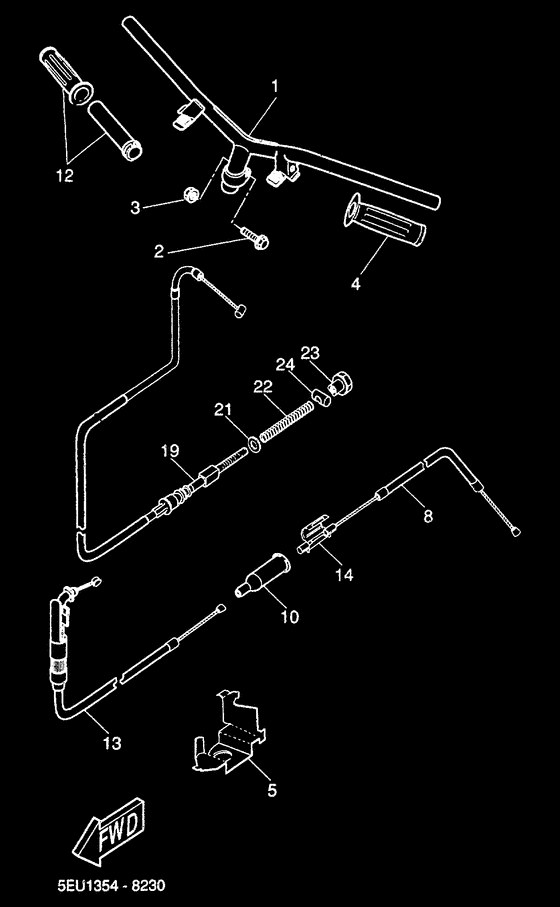 1
12
3
2
4
23
24
22
21
19
8
14
10
13
5
FWD
5EU1354 - 8230