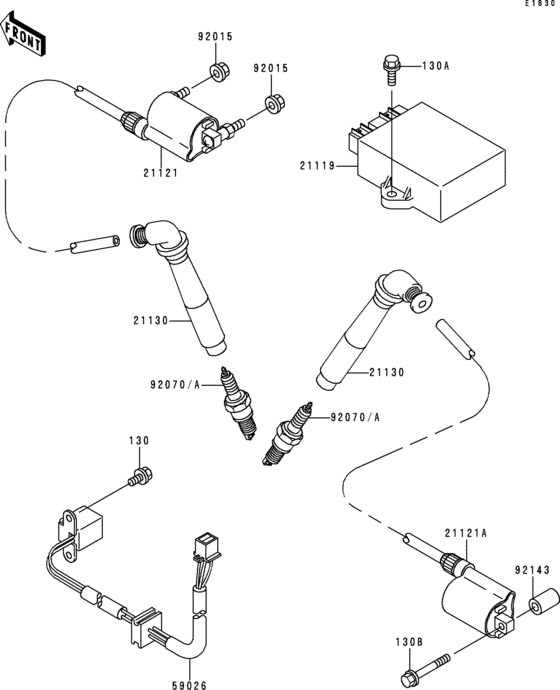 E1830

FRONT

92015
92015
130A
21121
21119
21130
21130
92070/A
92070/A
130
21121A
92143
130B
59026