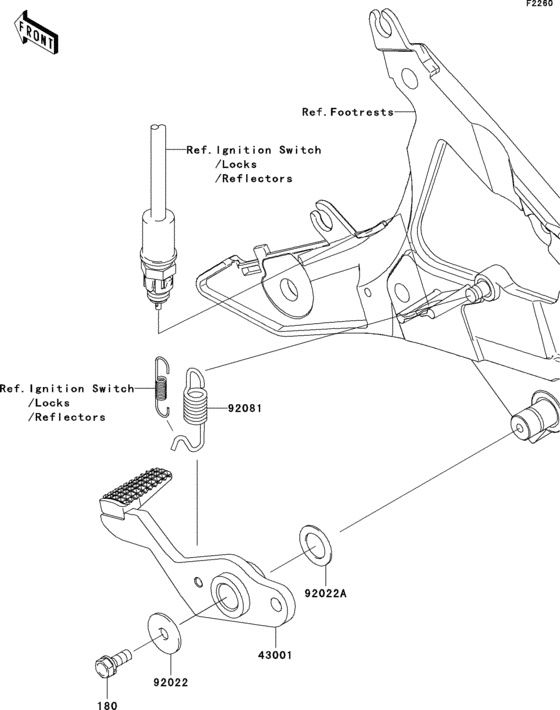 F2260

FRONT

Ref.Footrests

Ref.Ignition Switch
/Locks
/Reflectors

Ref.Ignition Switch
/Locks
/Reflectors

92081

92022A

43001

92022

180