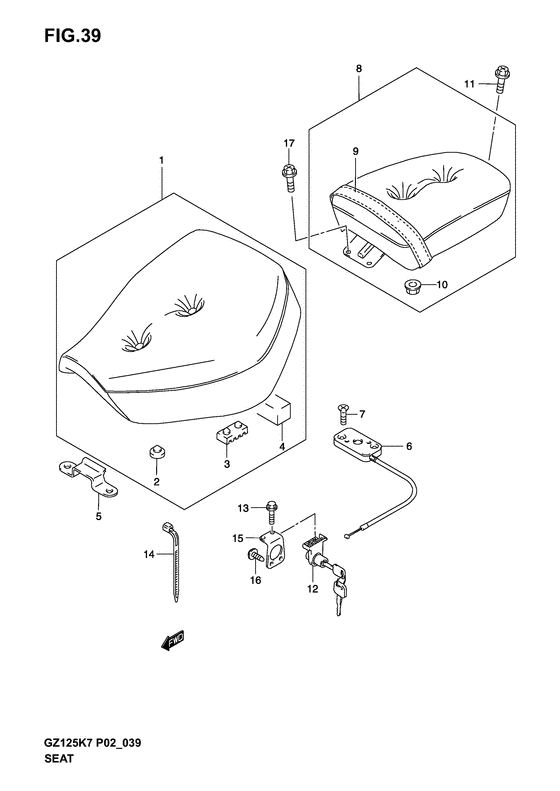 FIG.39

8
11
17
9
1
10
7
6
4
3
2
5
13
15
16
12
14
FWD

GZ125K7 P02_039
SEAT