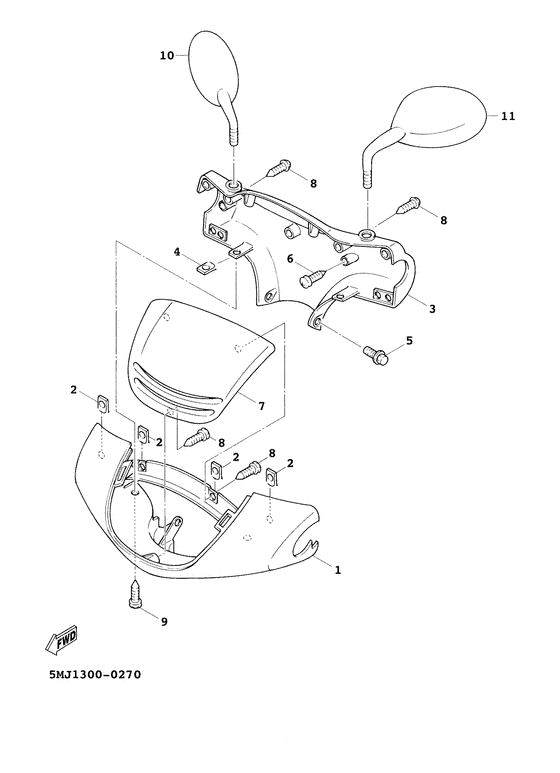 10
11
8
8
4
6
3
5
7
2
2
8
2
8
2
1
9
FWD
5MJ1300-0270