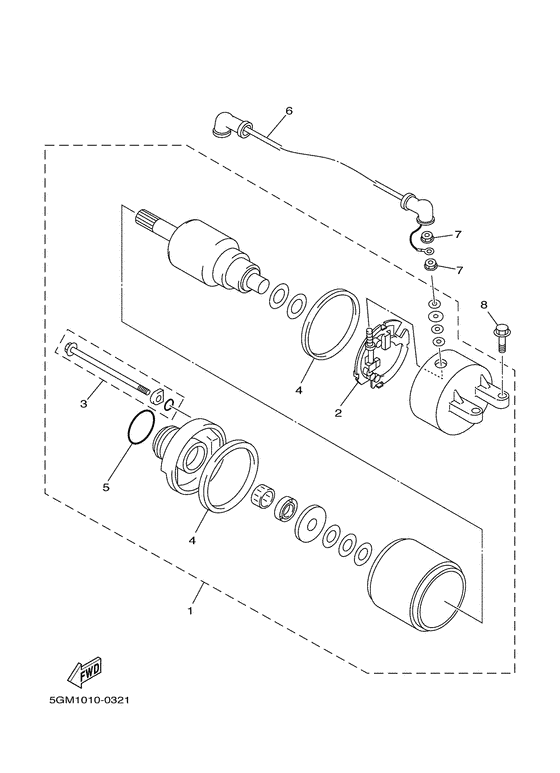 6

7

7

8

4

2

3

5

4

1

FWD

5GM1010-0321