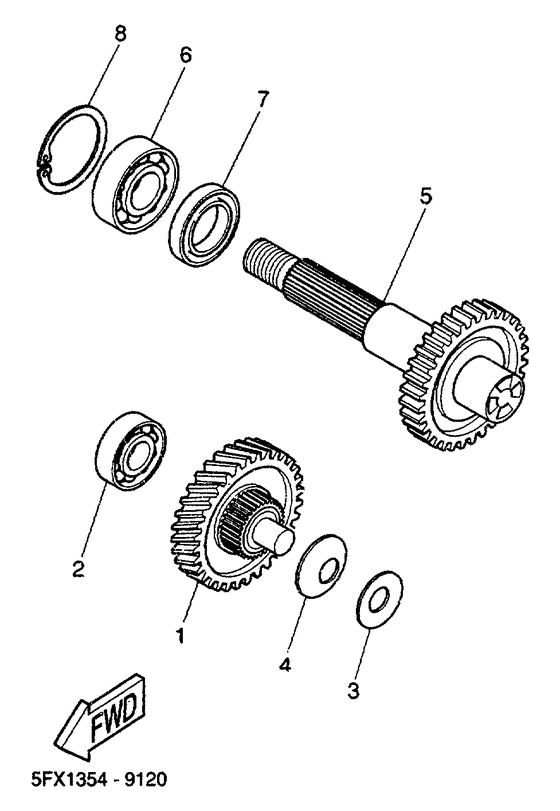 8
6
7
5
2
1
4
3
FWD
5FX1354 - 9120