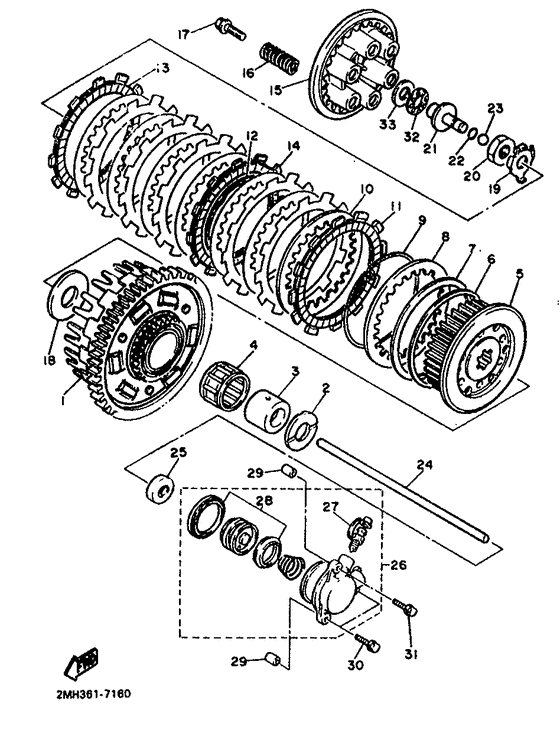 17
16
15
13
33
32
21
23
22
20
19
12
14
10
11
9
8
7
6
5
18
1
4
3
2
25
29
24
28
27
26
31
30
29
2MH361-7160