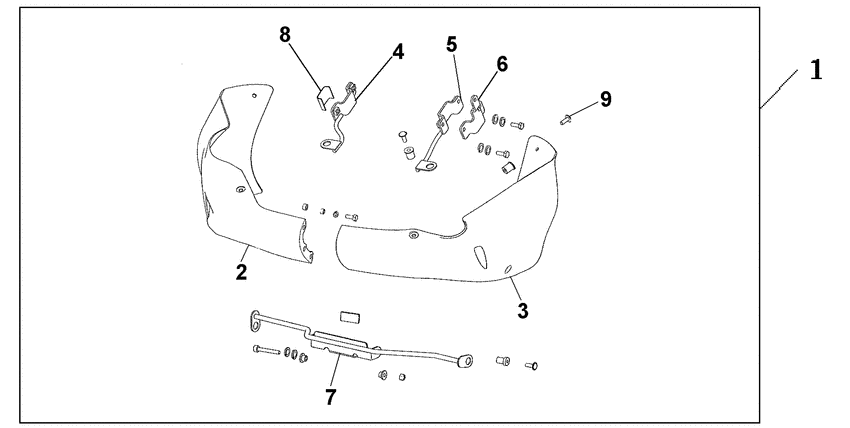 8
4
5
6
9
1
2
3
7