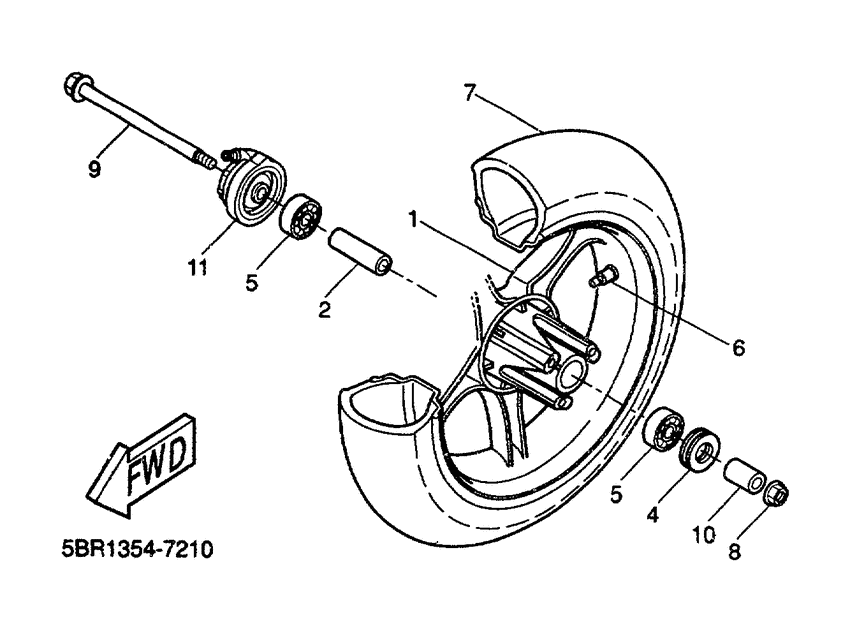 7
9
1
11
5
2
6
FWD
5
4
10
8
5BR1354-7210